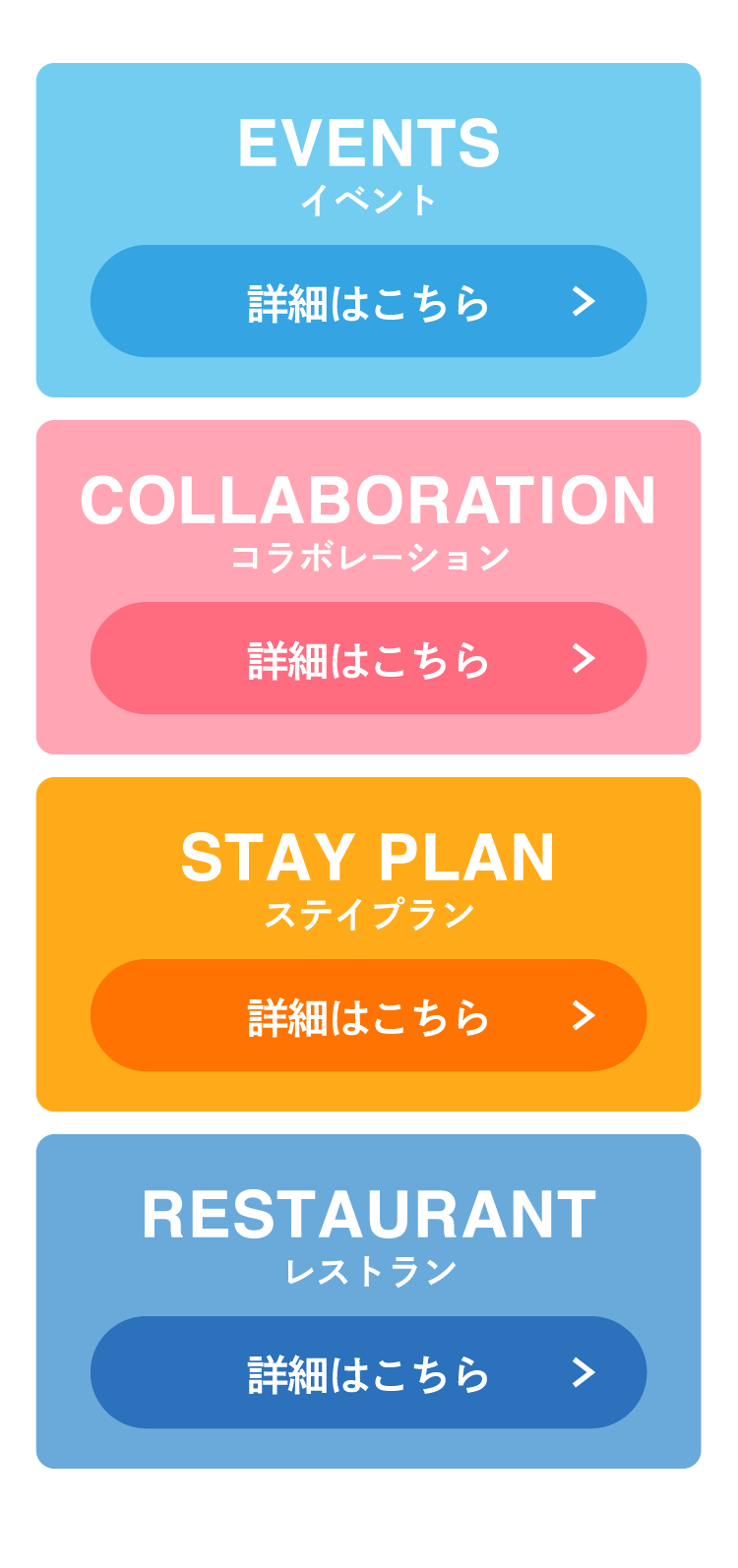 EVENTS
イベント

詳細はこちら >

COLLABORATION
コラボレーション

詳細はこちら >

STAY PLAN
ステイプラン

詳細はこちら >

RESTAURANT
レストラン

詳細はこちら >